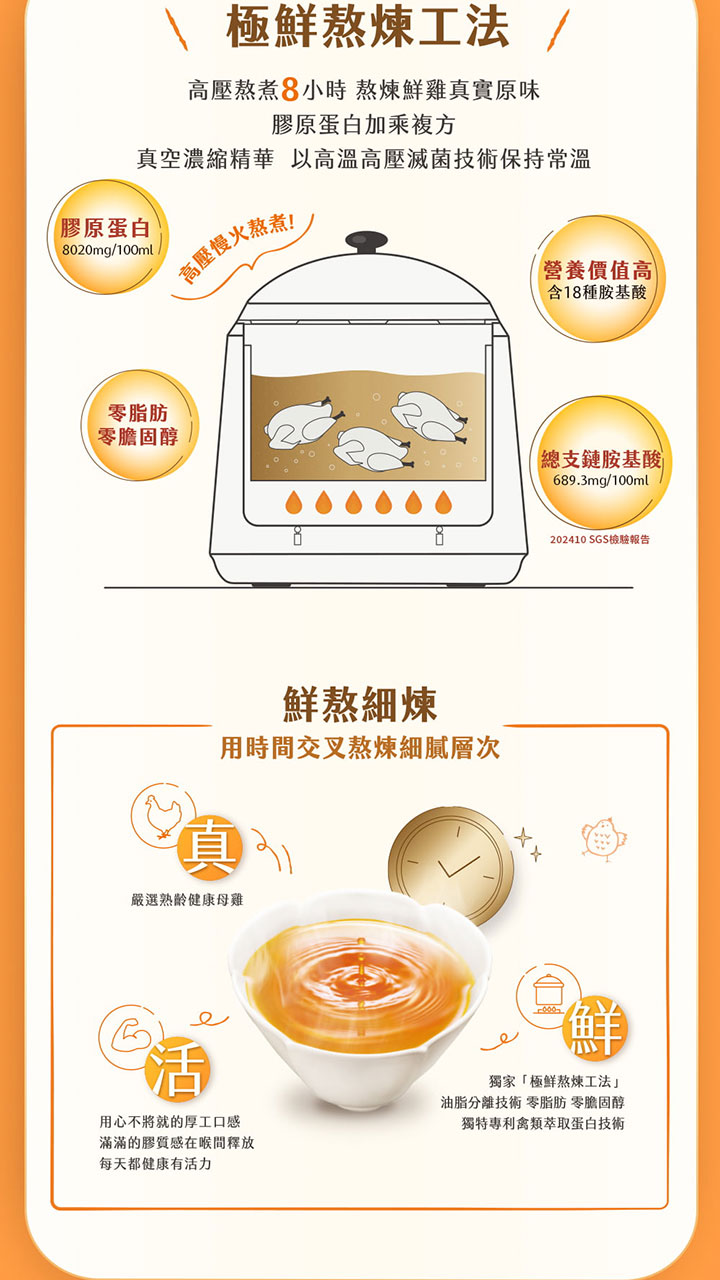 極鮮熬煉工法

高壓熬煮8小時 熬煉鮮雞真實原味
膠原蛋白加乘複方
真空濃縮精華 以高溫高壓滅菌技術保持常溫

膠原蛋白
8020mg/100ml

高壓慢火熬煮!

營養價值高
含18種胺基酸

零脂肪
零膽固醇

總支鏈胺基酸
689.3mg/100ml

202410 SGS檢驗報告

鮮熬細煉
用時間交叉熬煉細膩層次

真
嚴選熟齡健康母雞

活
用心不將就的厚工口感
滿滿的膠質感在喉間釋放
每天都健康有活力

鮮
獨家「極鮮熬煉工法」
油脂分離技術 零脂肪 零膽固醇
獨特專利禽類萃取蛋白技術